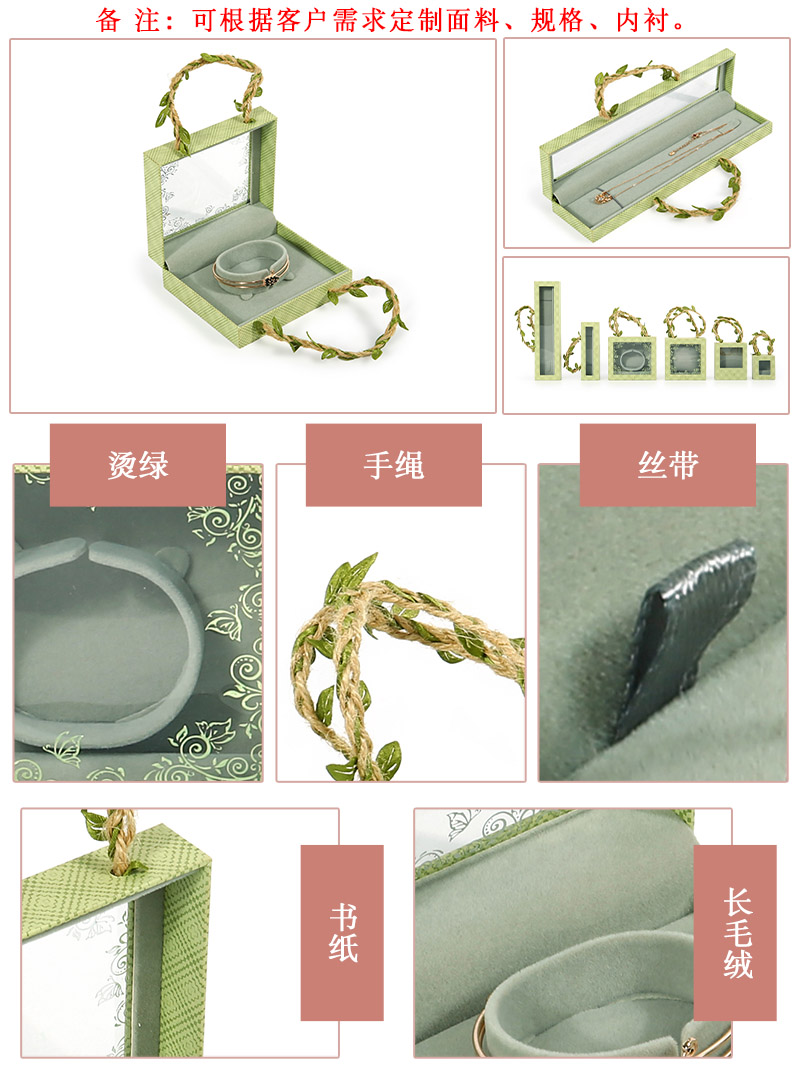 备 注：可根据客户需求定制面料、规格、内衬。

烫绿

手绳

丝带

书纸

长毛绒